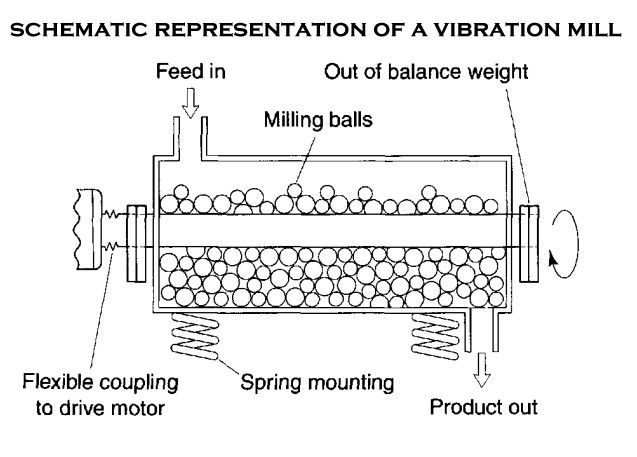 SCHEMATIC REPRESENTATION OF A VIBRATION MILL

Feed in

Out of balance weight

Milling balls

Flexible coupling to drive motor

Spring mounting

Product out